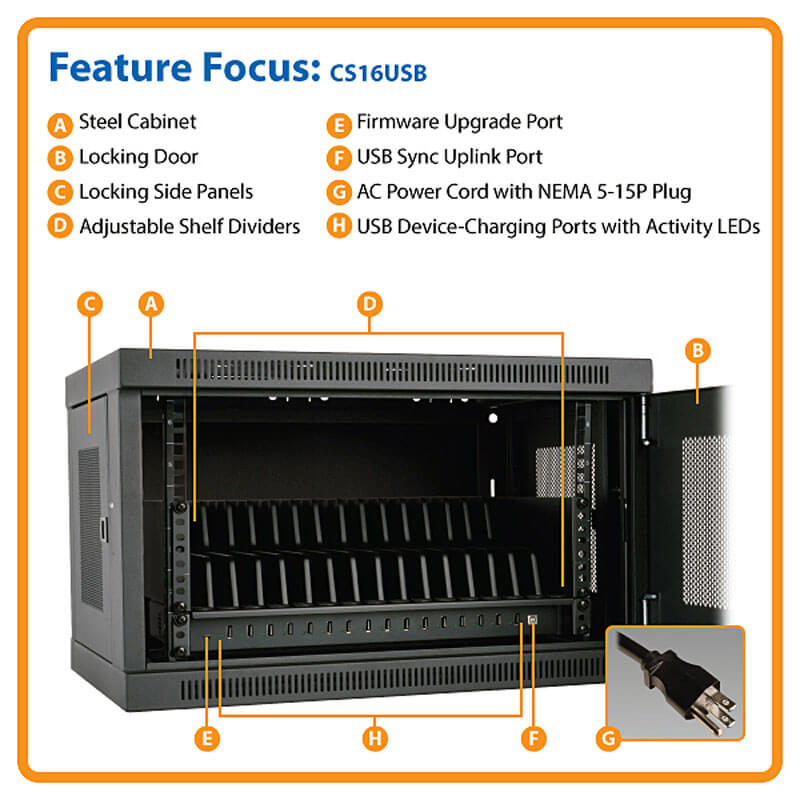 Feature Focus: CS16USB

A Steel Cabinet
B Locking Door
C Locking Side Panels
D Adjustable Shelf Dividers

E Firmware Upgrade Port
F USB Sync Uplink Port
G AC Power Cord with NEMA 5-15P Plug
H USB Device-Charging Ports with Activity LEDs

C A D B

E H F G