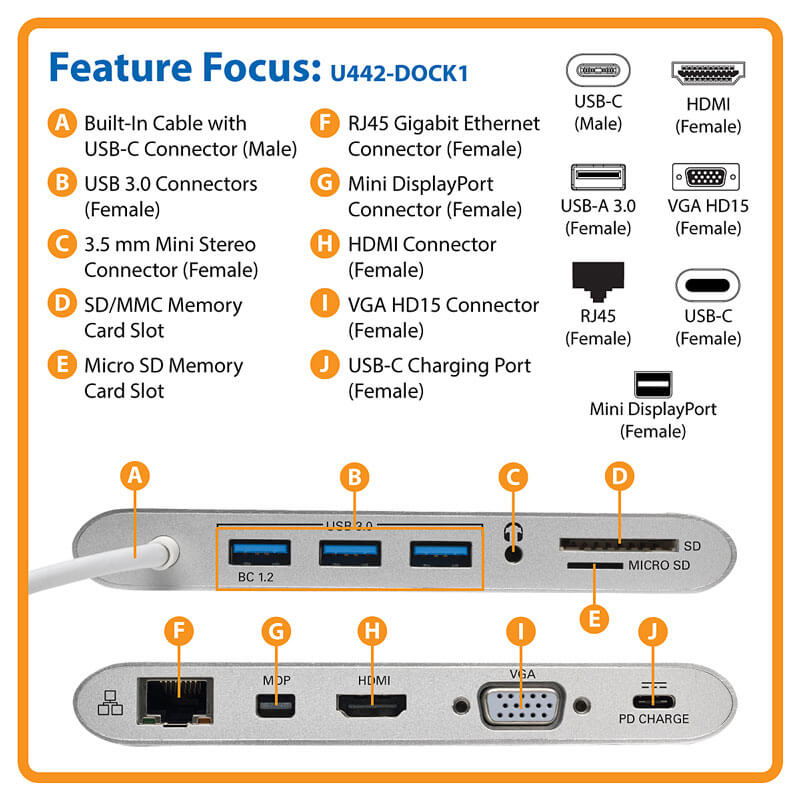 Feature Focus: U442-DOCK1

A Built-In Cable with USB-C Connector (Male)

B USB 3.0 Connectors (Female)

C 3.5 mm Mini Stereo Connector (Female)

D SD/MMC Memory Card Slot

E Micro SD Memory Card Slot

F RJ45 Gigabit Ethernet Connector (Female)

G Mini DisplayPort Connector (Female)

H HDMI Connector (Female)

I VGA HD15 Connector (Female)

J USB-C Charging Port (Female)

USB-C (Male)

HDMI (Female)

USB-A 3.0 (Female)

VGA HD15 (Female)

RJ45 (Female)

USB-C (Female)

Mini DisplayPort (Female)

A B C D

USB 3.0

BC 1.2

SD

MICRO SD

E

F G H I J

MDP

HDMI

VGA

PD CHARGE