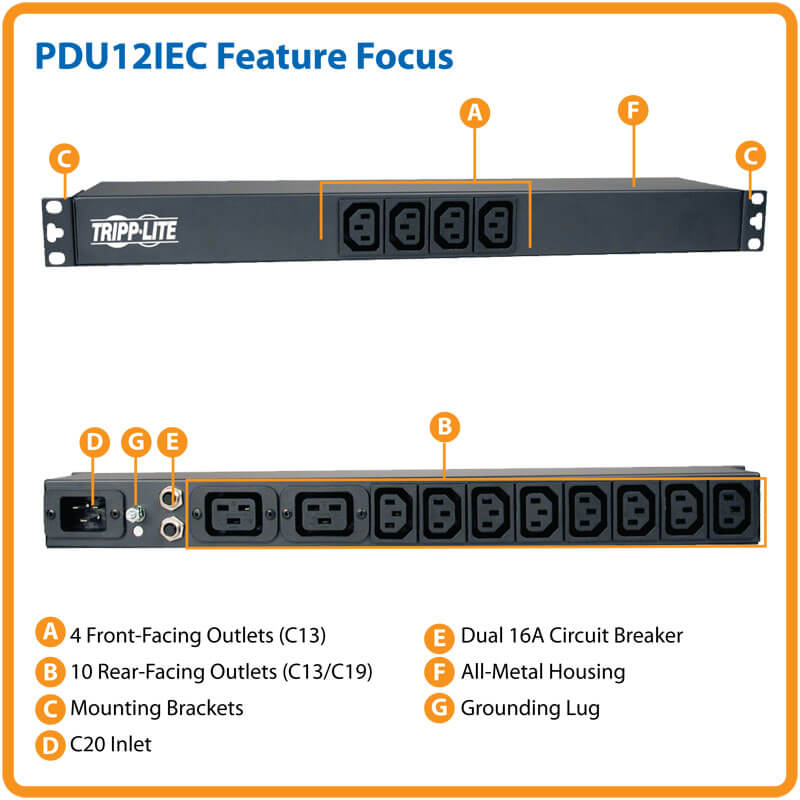 PDU12IEC Feature Focus

A

F

C

C

TRIPP·LITE

D

G

E

B

A 4 Front-Facing Outlets (C13)

B 10 Rear-Facing Outlets (C13/C19)

C Mounting Brackets

D C20 Inlet

E Dual 16A Circuit Breaker

F All-Metal Housing

G Grounding Lug