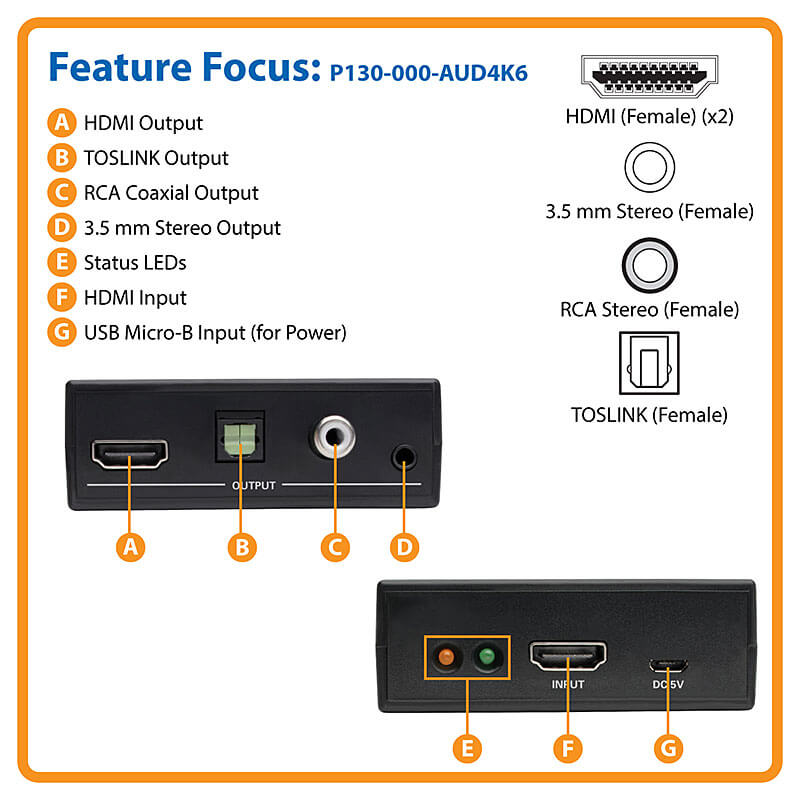 Feature Focus: P130-000-AUD4K6

A HDMI Output
B TOSLINK Output
C RCA Coaxial Output
D 3.5 mm Stereo Output
E Status LEDs
F HDMI Input
G USB Micro-B Input (for Power)

HDMI (Female) (x2)

3.5 mm Stereo (Female)

RCA Stereo (Female)

TOSLINK (Female)

OUTPUT

A B C D

INPUT

DC 5V

E F G